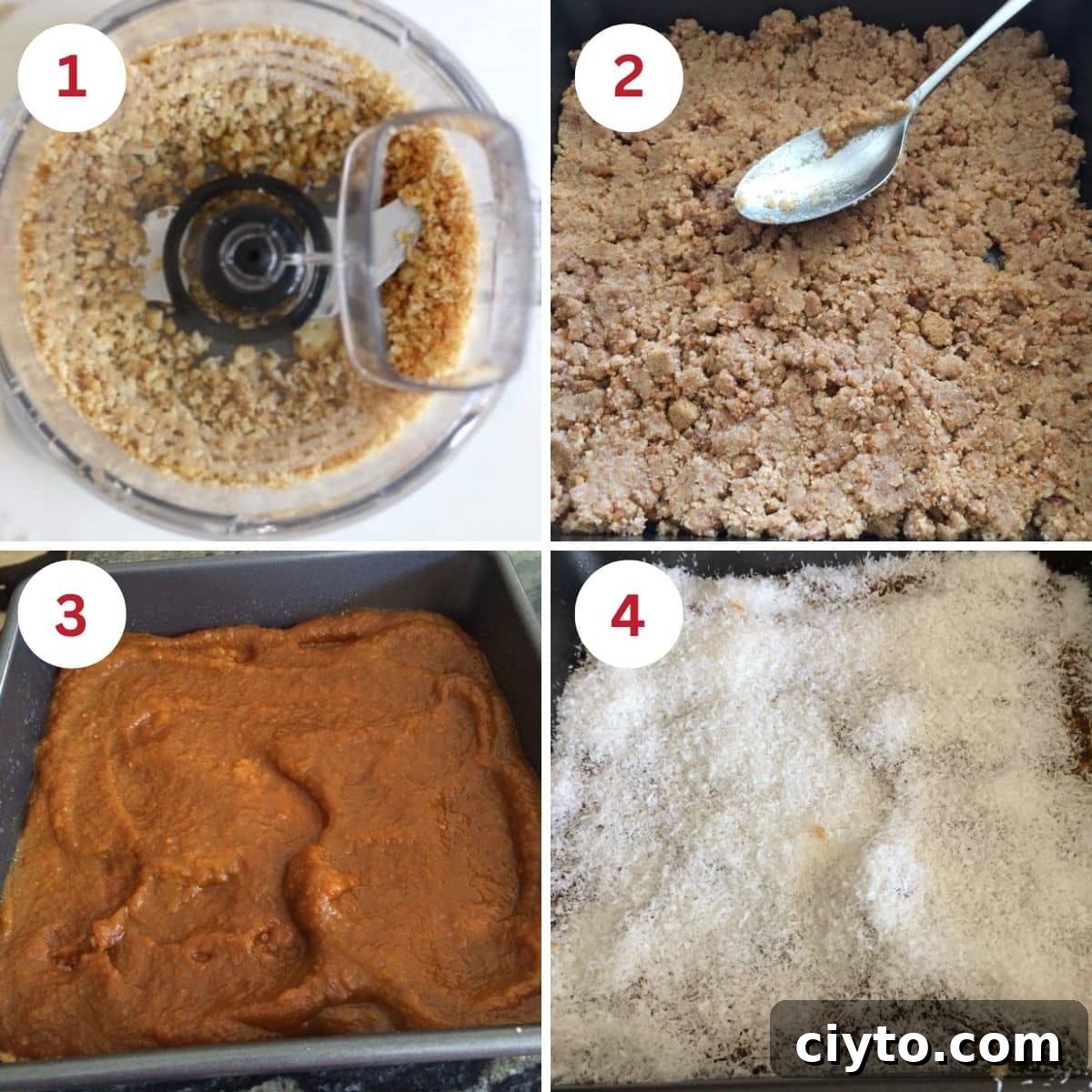 1

2

3

4

ciyto.com