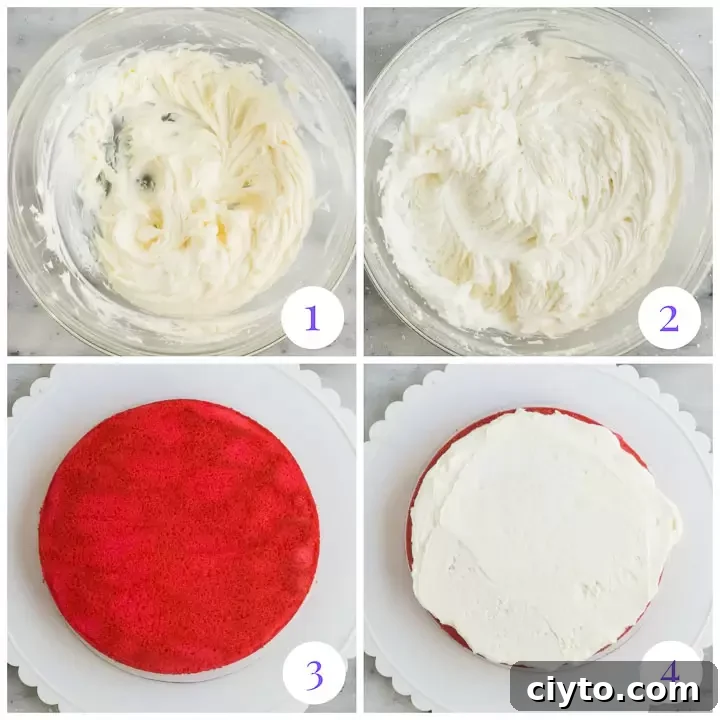 1

2

3

4

ciyto.com