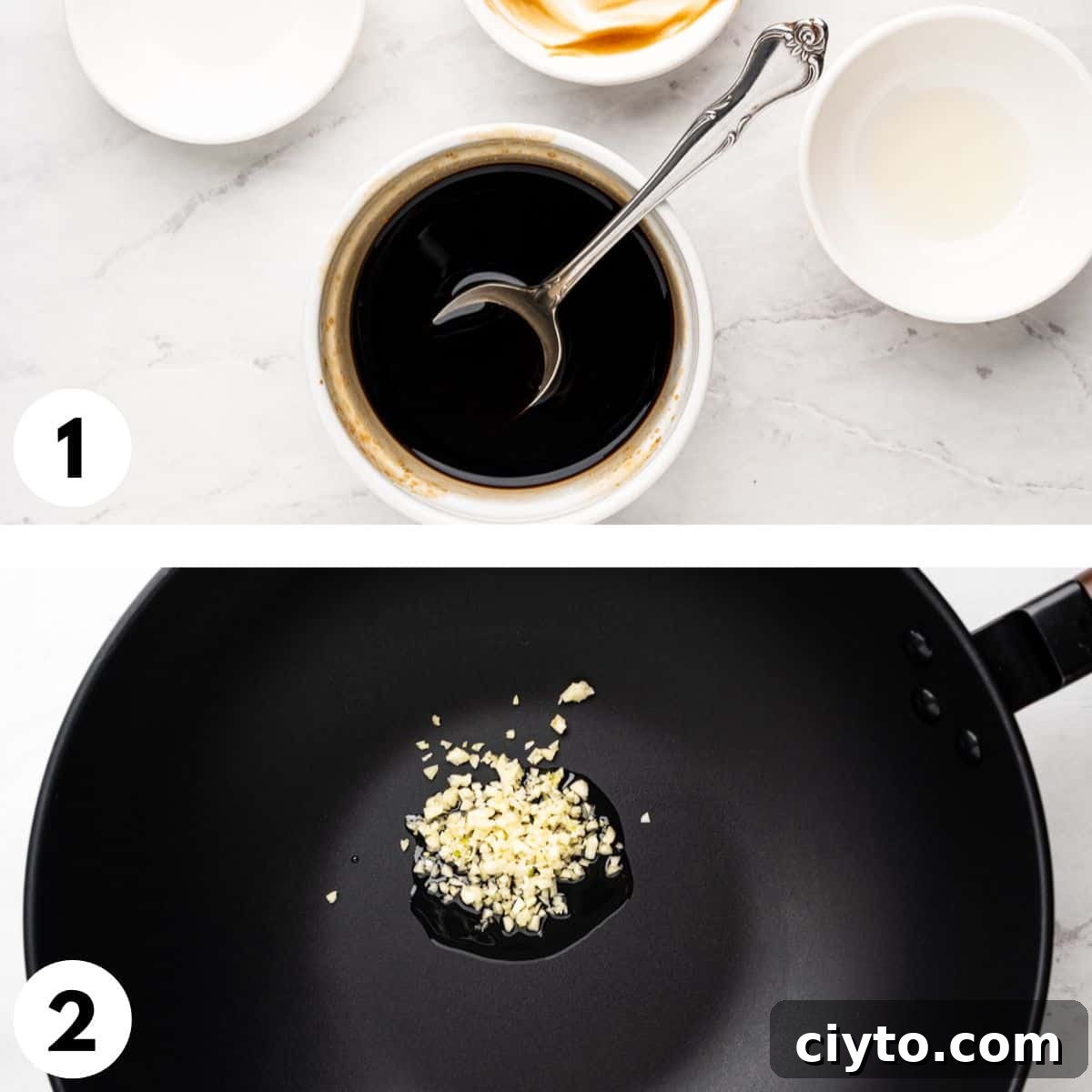 1

2

ciyto.com